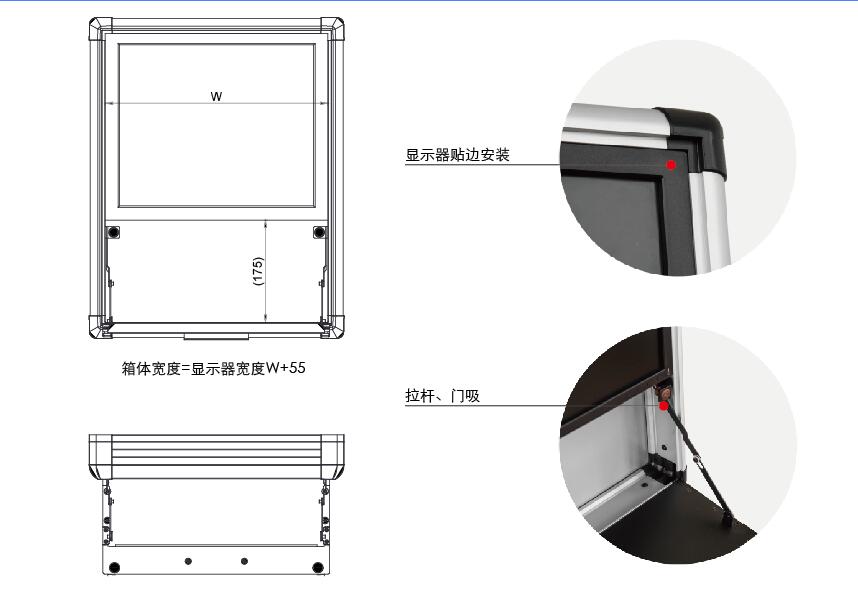 W

(175)

箱体宽度=显示器宽度W+55

显示器贴边安装

拉杆、门吸